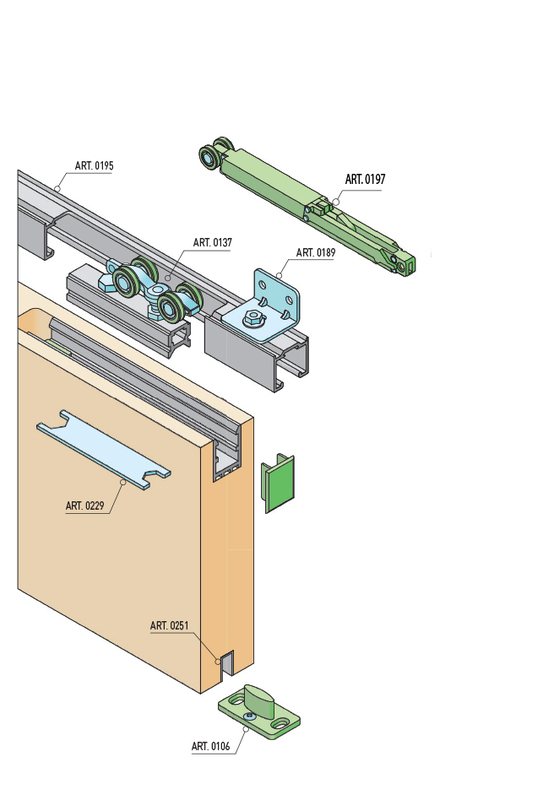 ART. 0195

ART. 0197

ART. 0137

ART. 0189

ART. 0229

ART. 0251

ART. 0106