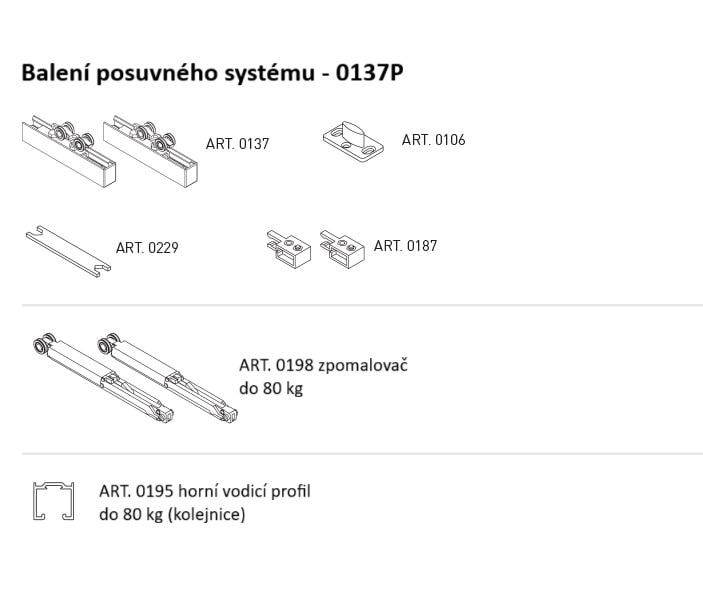 Balení posuvného systému - 0137P

ART. 0137

ART. 0106

ART. 0229

ART. 0187

ART. 0198 zpomalovač do 80 kg

ART. 0195 horní vodicí profil do 80 kg (kolejnice)