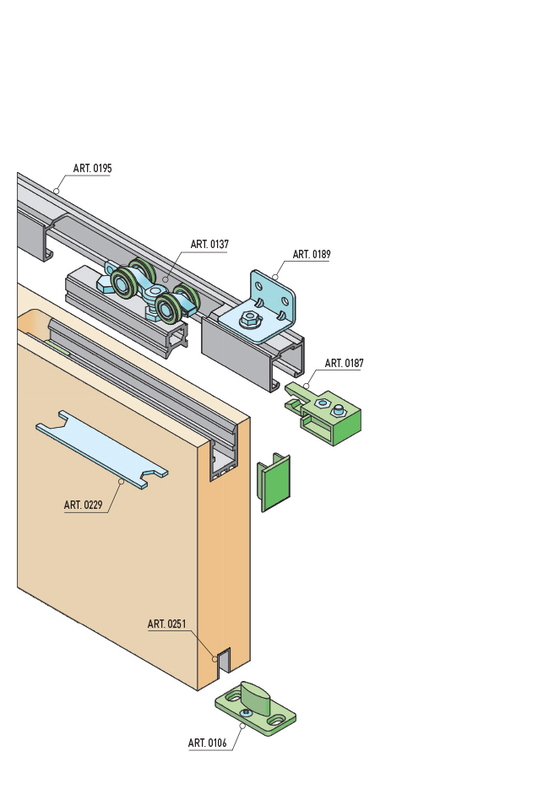 ART. 0195

ART. 0137

ART. 0189

ART. 0187

ART. 0229

ART. 0251

ART. 0106