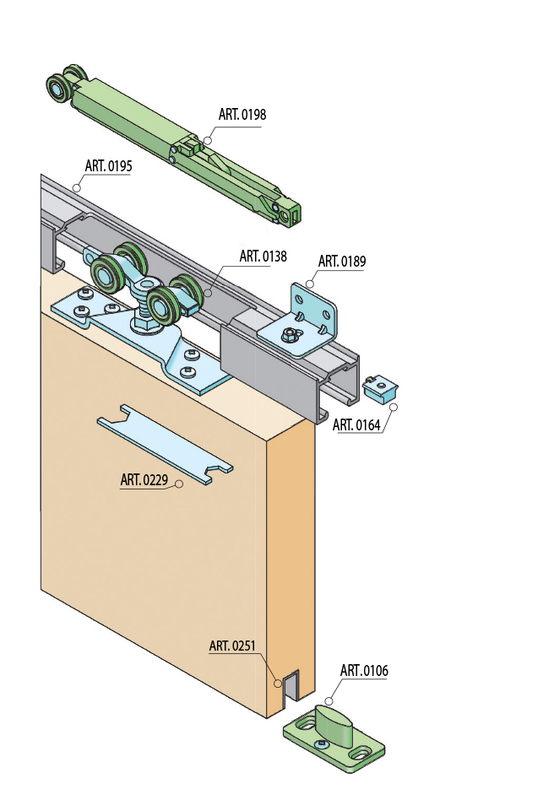 ART. 0198

ART. 0195

ART. 0138

ART. 0189

ART. 0164

ART. 0229

ART. 0251

ART. 0106