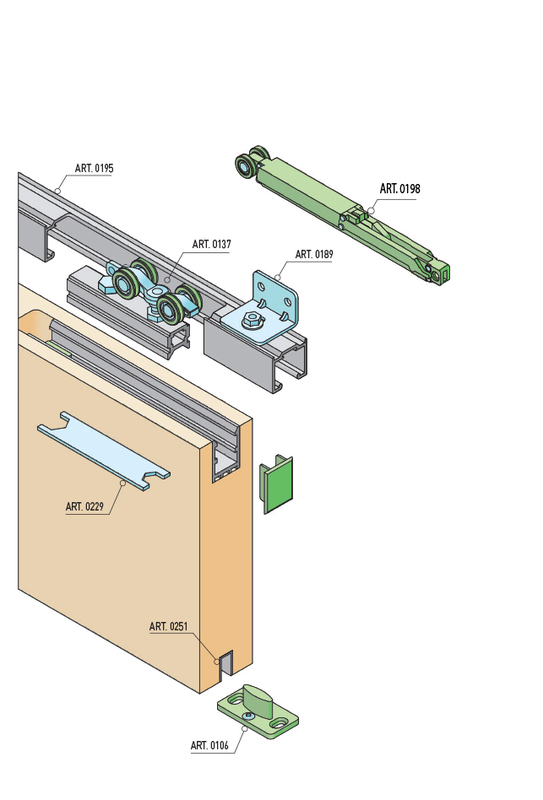 ART. 0195
ART. 0198
ART. 0137
ART. 0189
ART. 0229
ART. 0251
ART. 0106