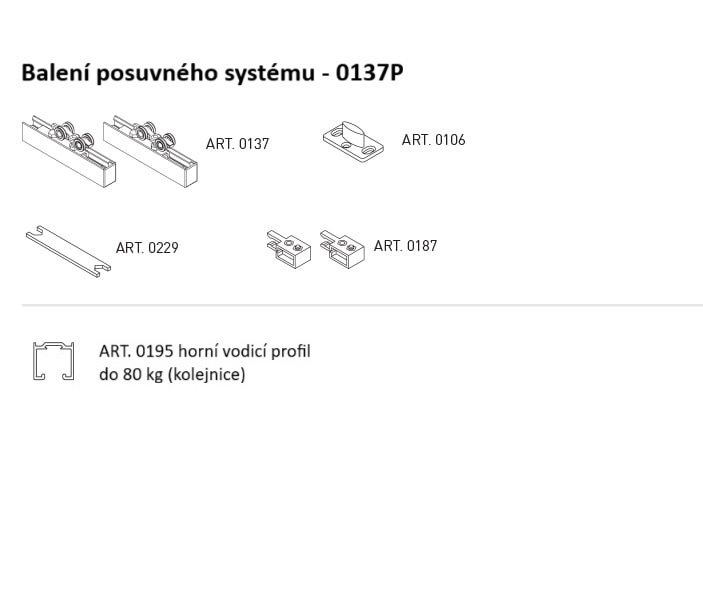 Balení posuvného systému - 0137P

ART. 0137

ART. 0106

ART. 0229

ART. 0187

ART. 0195 horní vodicí profil
do 80 kg (kolejnice)