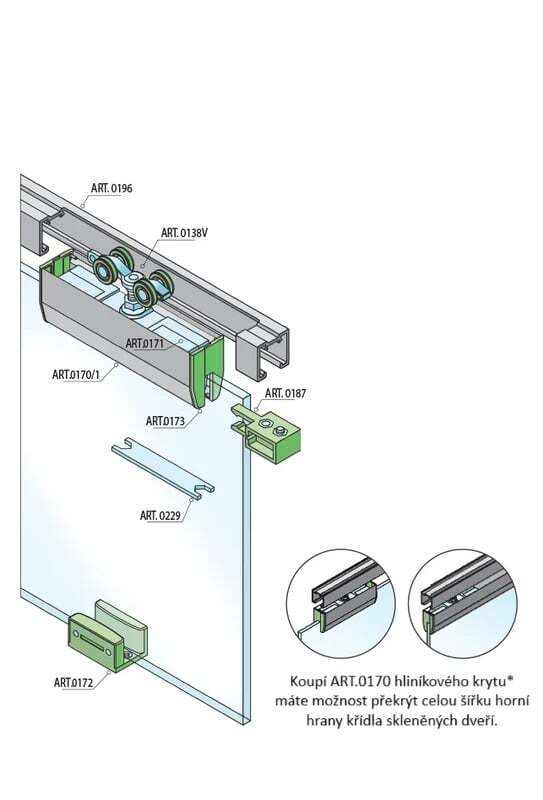 ART. 0196

ART. 0138V

ART.0171

ART.0170/1

ART. 0187

ART.0173

ART. 0229

ART.0172

Koupí ART.0170 hliníkového krytu* máte možnost překrýt celou šířku horní hrany křídla skleněných dveří.