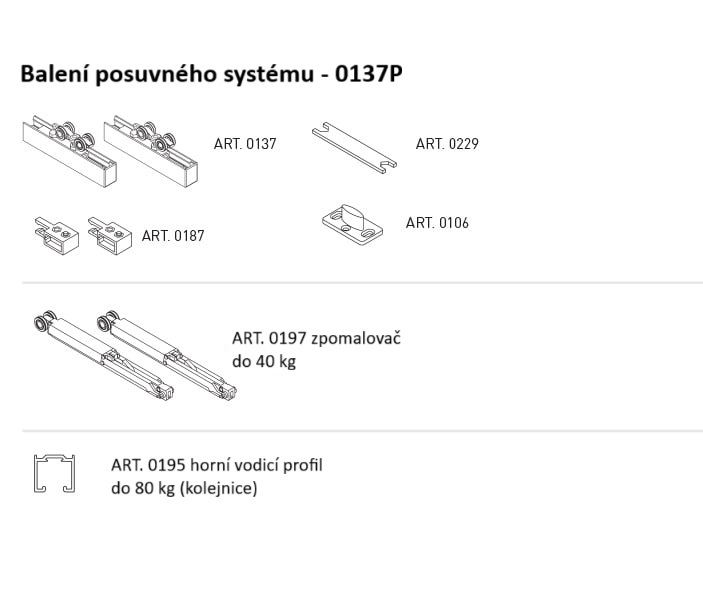 Balení posuvného systému - 0137P

ART. 0137

ART. 0229

ART. 0187

ART. 0106

ART. 0197 zpomalovač do 40 kg

ART. 0195 horní vodicí profil do 80 kg (kolejnice)