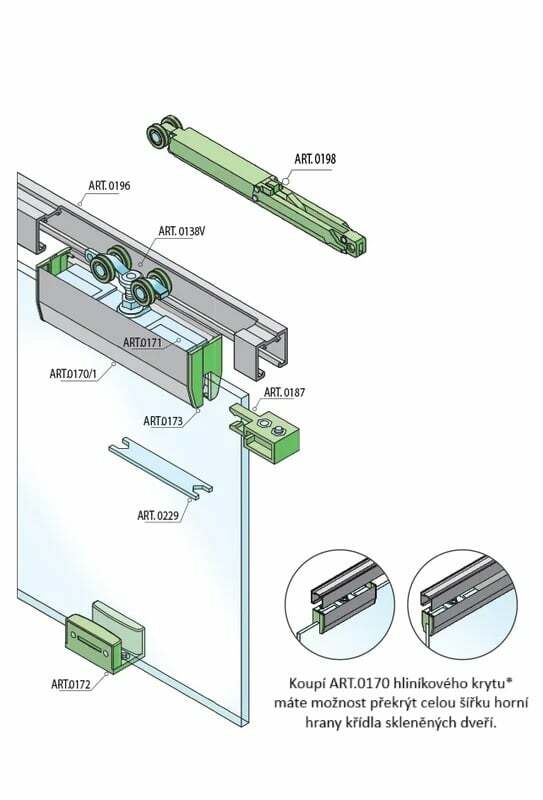 ART. 0198

ART. 0196

ART. 0138V

ART.0171

ART.0170/1

ART. 0187

ART.0173

ART. 0229

ART.0172

Koupí ART.0170 hliníkového krytu* máte možnost překrýt celou šířku horní hrany křídla skleněných dveří.