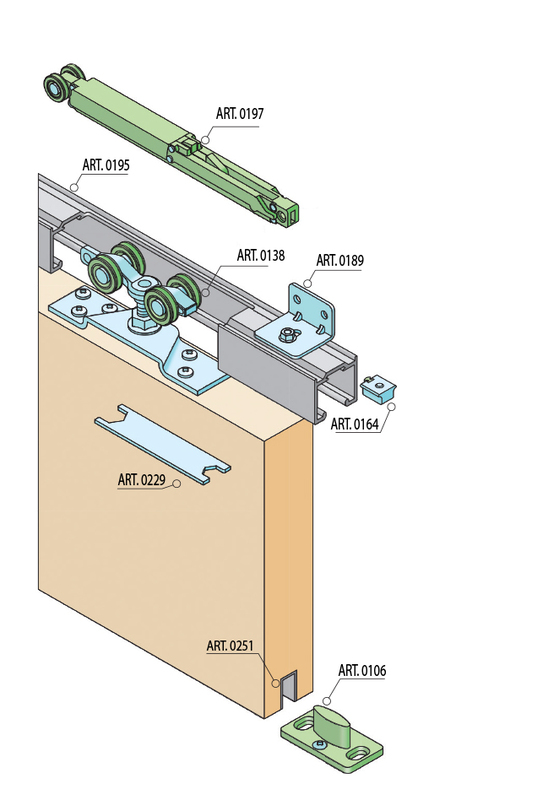 ART. 0197

ART. 0195

ART. 0138

ART. 0189

ART. 0164

ART. 0229

ART. 0251

ART. 0106