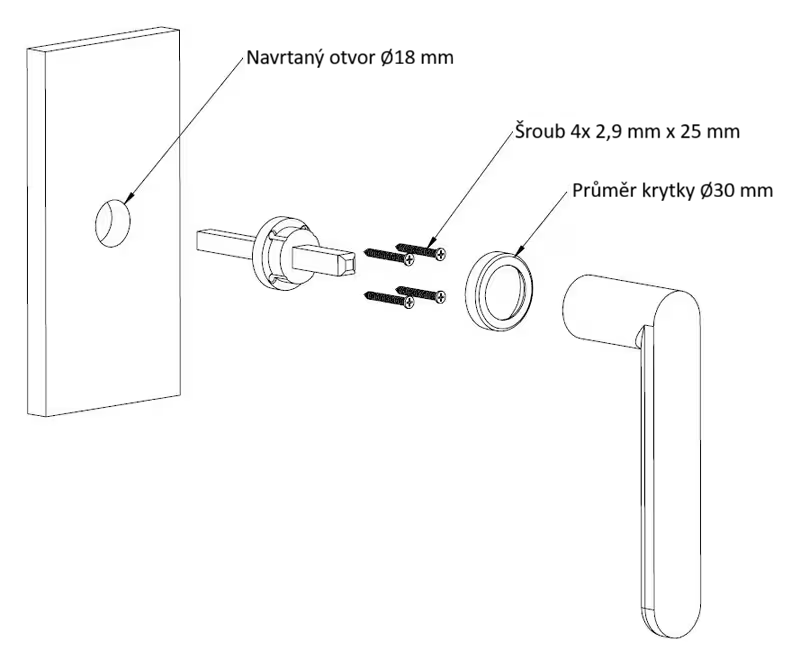 Navrtaný otvor Ø18 mm

Šroub 4x 2,9 mm x 25 mm

Průměr krytky Ø30 mm