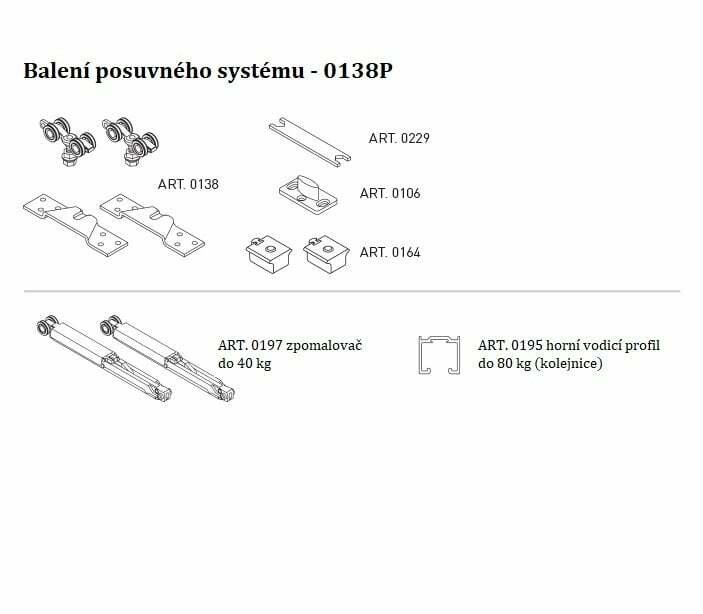 Balení posuvného systému - 0138P

ART. 0138

ART. 0229

ART. 0106

ART. 0164

ART. 0197 zpomalovač do 40 kg

ART. 0195 horní vodicí profil do 80 kg (kolejnice)