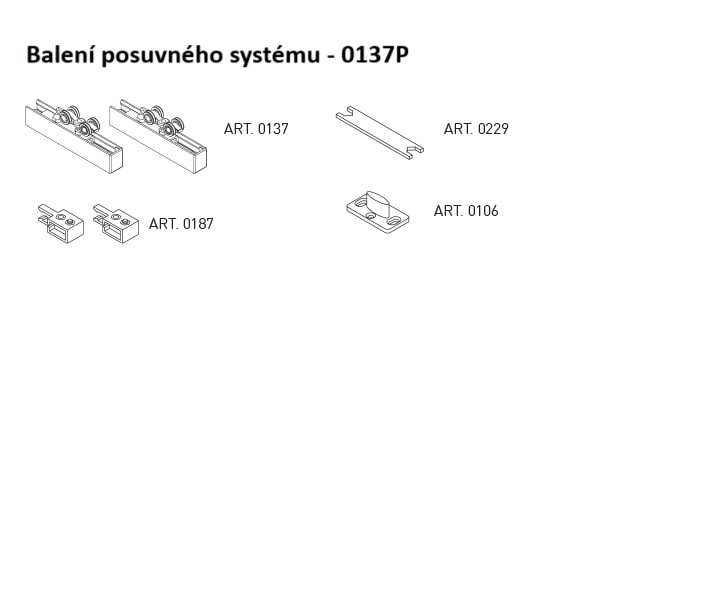 Balení posuvného systému - 0137P

ART. 0137

ART. 0229

ART. 0187

ART. 0106